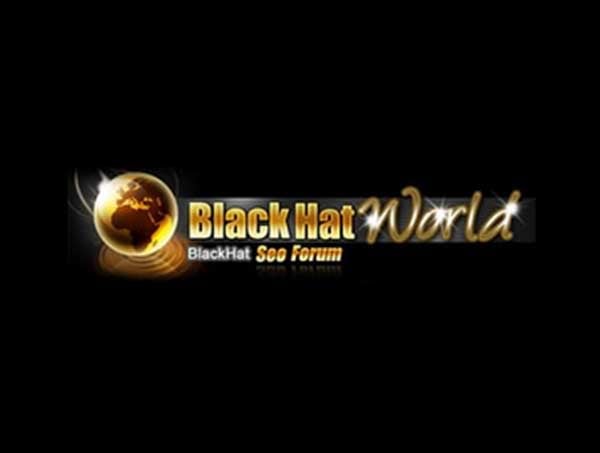 Black Hat World
BlackHat Seo Forum